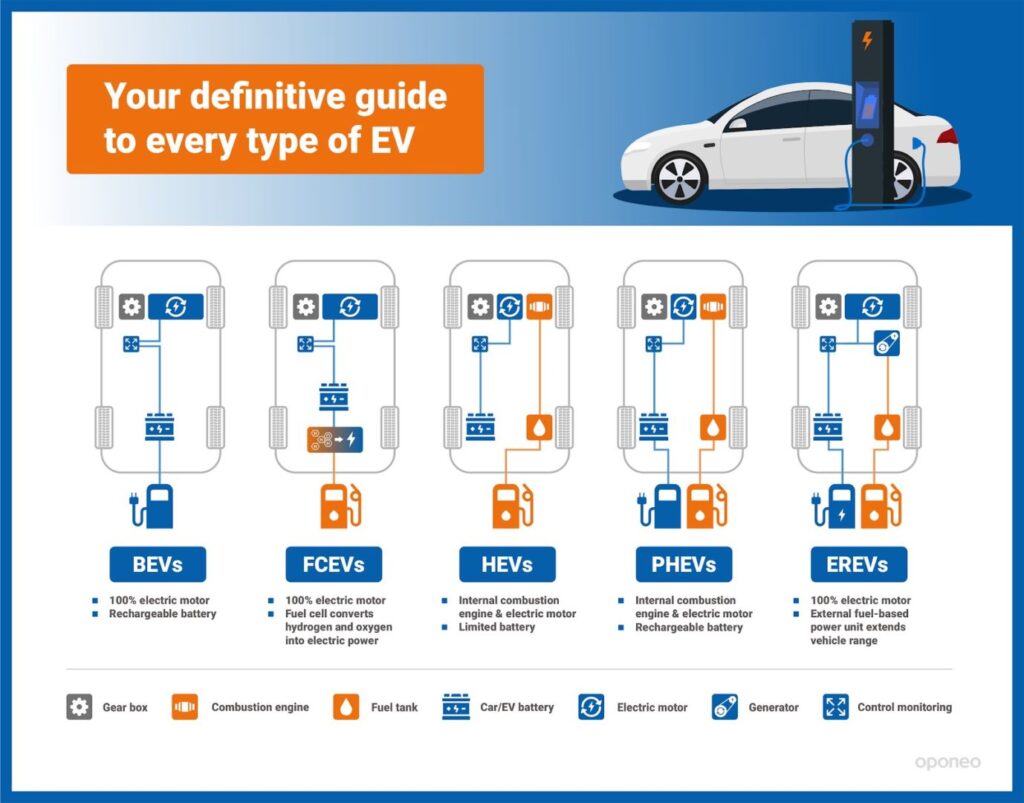 Your definitive guide to every type of EV

BEVs
- 100% electric motor
- Rechargeable battery

FCEVs
- 100% electric motor
- Fuel cell converts hydrogen and oxygen into electric power

HEVs
- Internal combustion engine & electric motor
- Limited battery

PHEVs
- Internal combustion engine & electric motor
- Rechargeable battery

EREVs
- 100% electric motor
- External fuel-based power unit extends vehicle range

Gear box
Combustion engine
Fuel tank
Car/EV battery
Electric motor
Generator
Control monitoring

oponeo